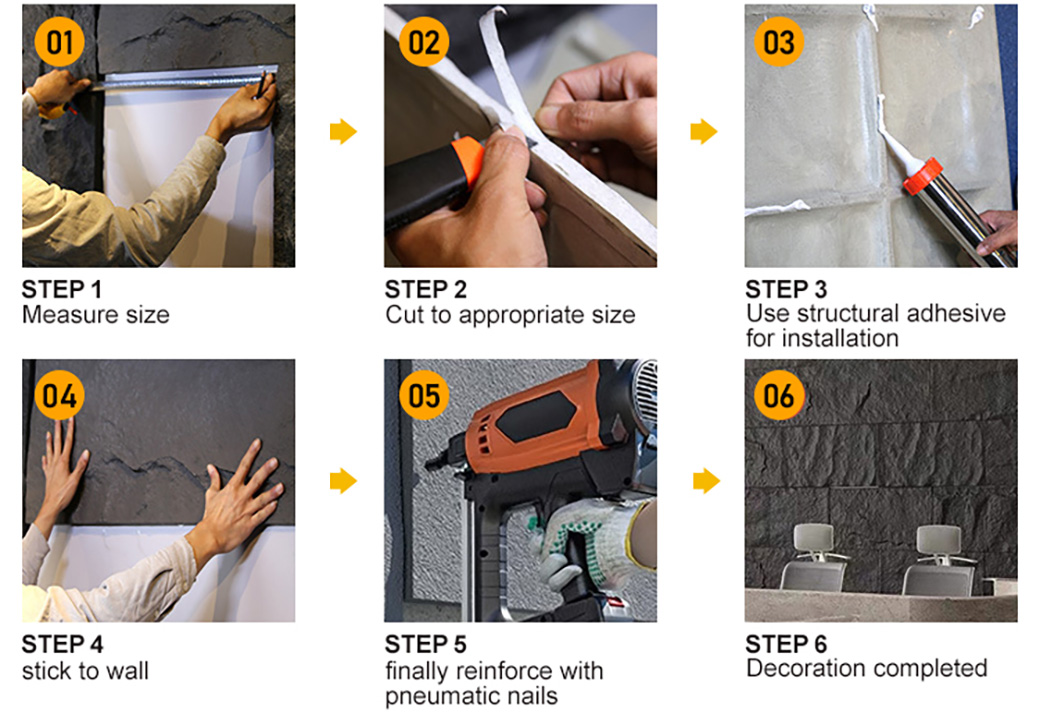 01

STEP 1
Measure size

02

STEP 2
Cut to appropriate size

03

STEP 3
Use structural adhesive for installation

04

STEP 4
stick to wall

05

STEP 5
finally reinforce with pneumatic nails

06

STEP 6
Decoration completed