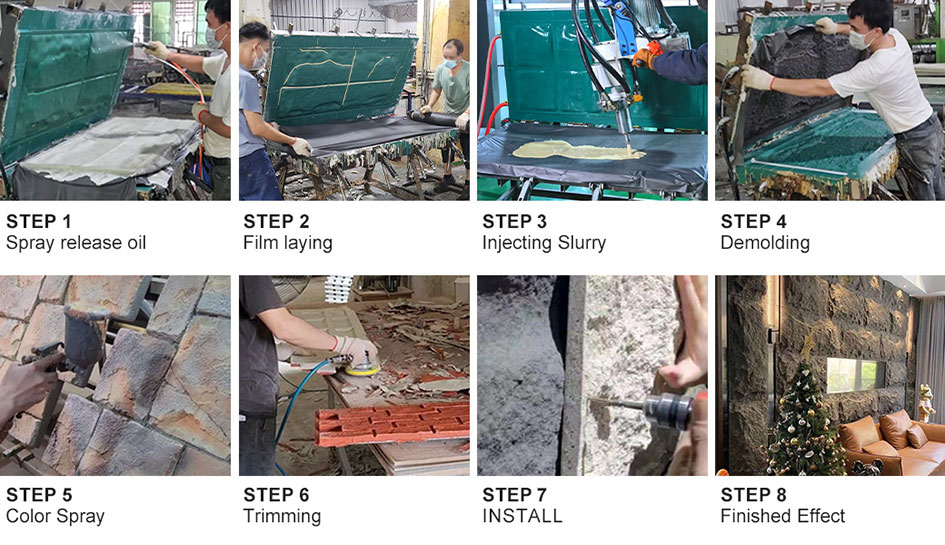 STEP 1
Spray release oil

STEP 2
Film laying

STEP 3
Injecting Slurry

STEP 4
Demolding

STEP 5
Color Spray

STEP 6
Trimming

STEP 7
INSTALL

STEP 8
Finished Effect